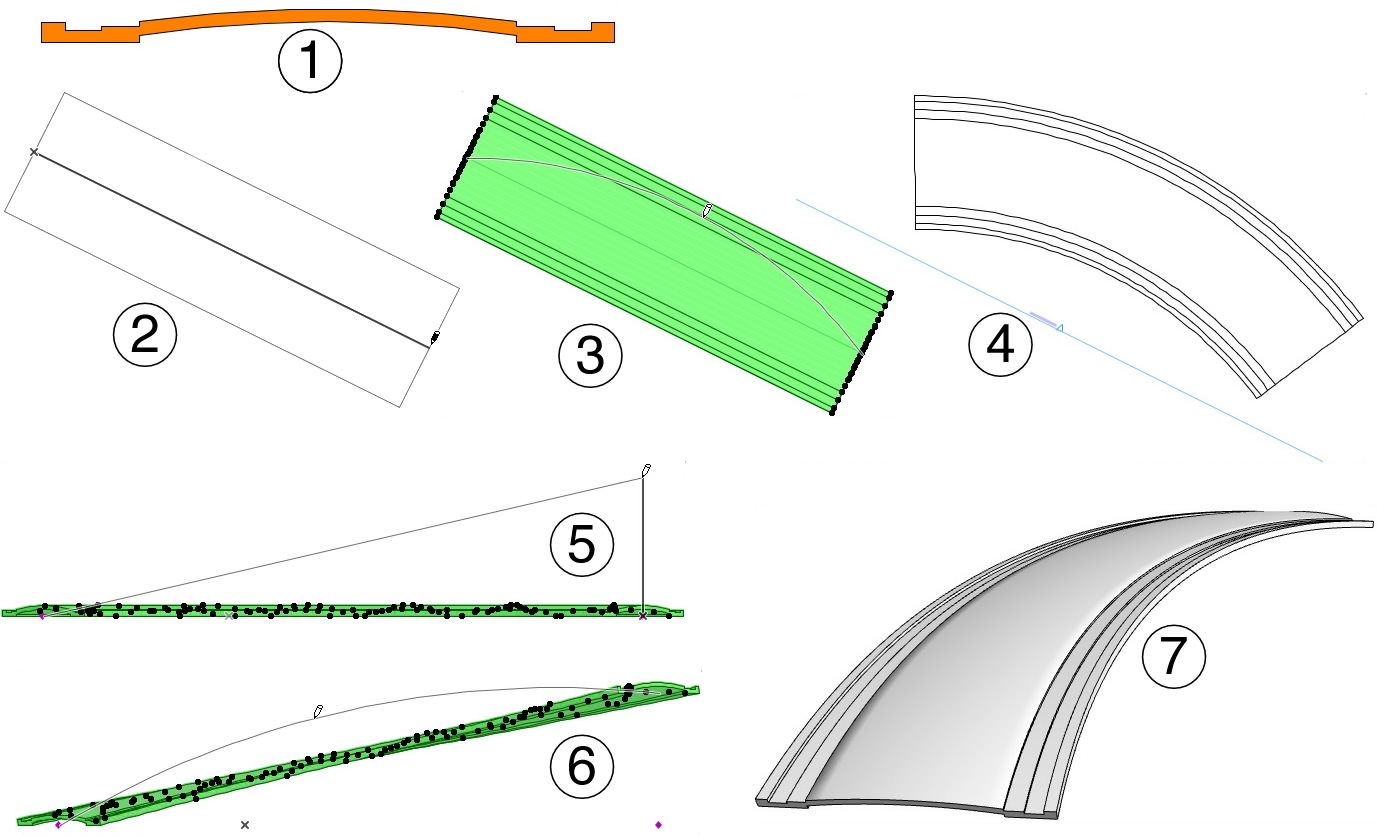 1
2
3
4
5
6
7